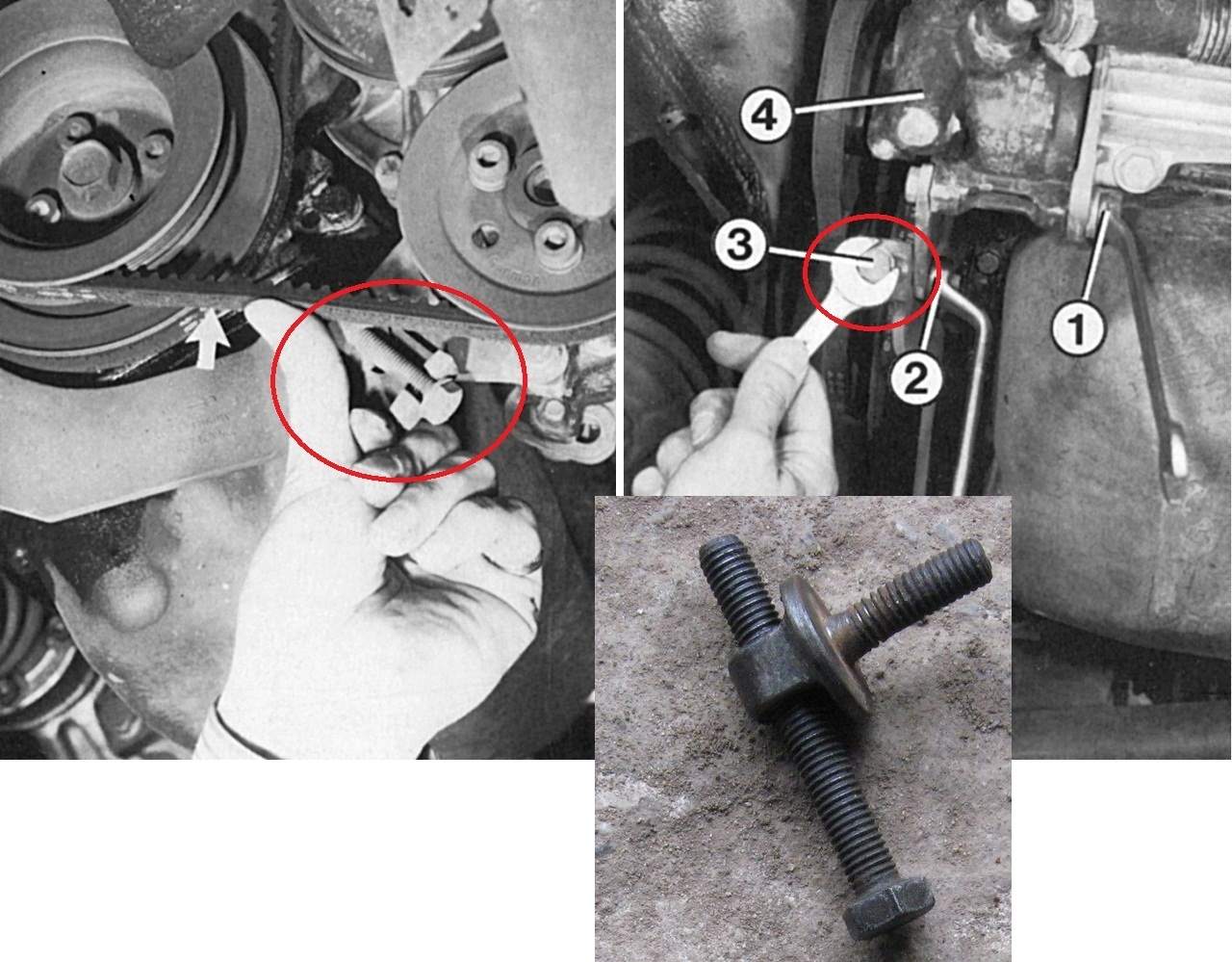 4
3
2
1